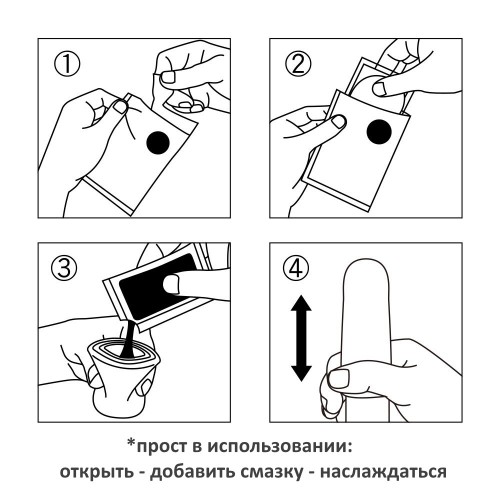 ①

②

③

④

*прост в использовании:
открыть - добавить смазку - наслаждаться