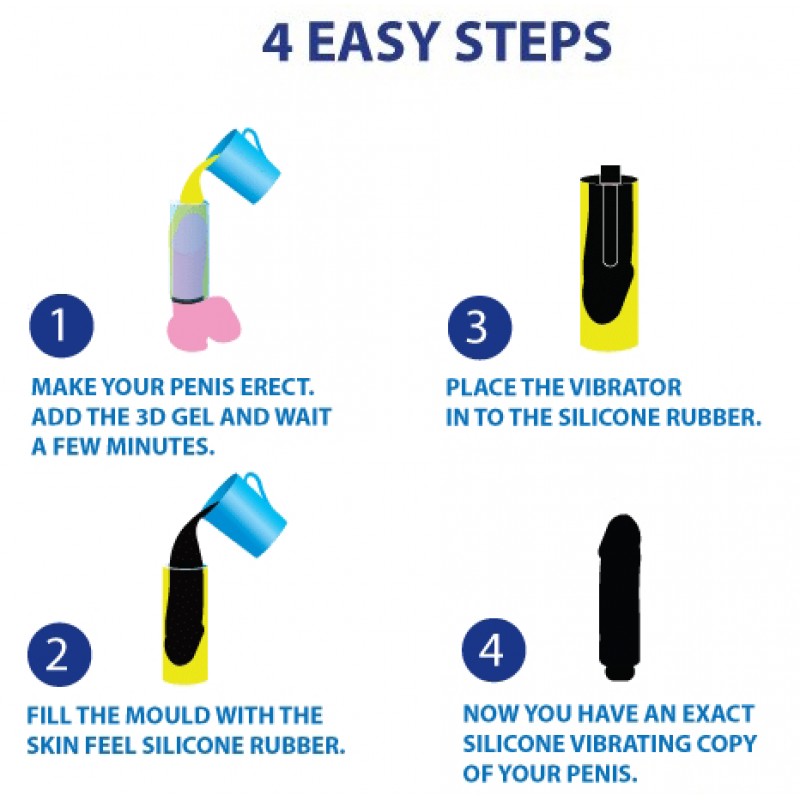 4 EASY STEPS

1

MAKE YOUR PENIS ERECT. ADD THE 3D GEL AND WAIT A FEW MINUTES.

2

FILL THE MOULD WITH THE SKIN FEEL SILICONE RUBBER.

3

PLACE THE VIBRATOR IN TO THE SILICONE RUBBER.

4

NOW YOU HAVE AN EXACT SILICONE VIBRATING COPY OF YOUR PENIS.