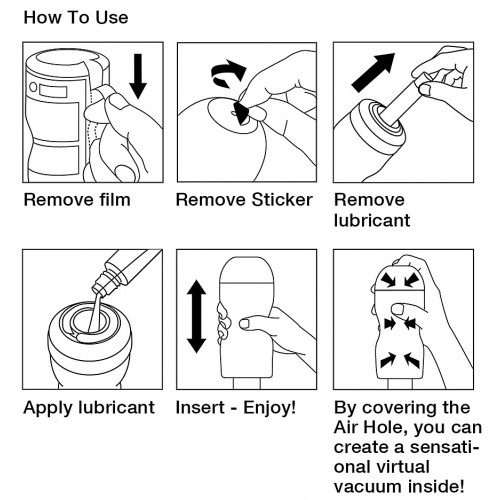 How To Use

Remove film

Remove Sticker

Remove lubricant

Apply lubricant

Insert - Enjoy!

By covering the Air Hole, you can create a sensational virtual vacuum inside!