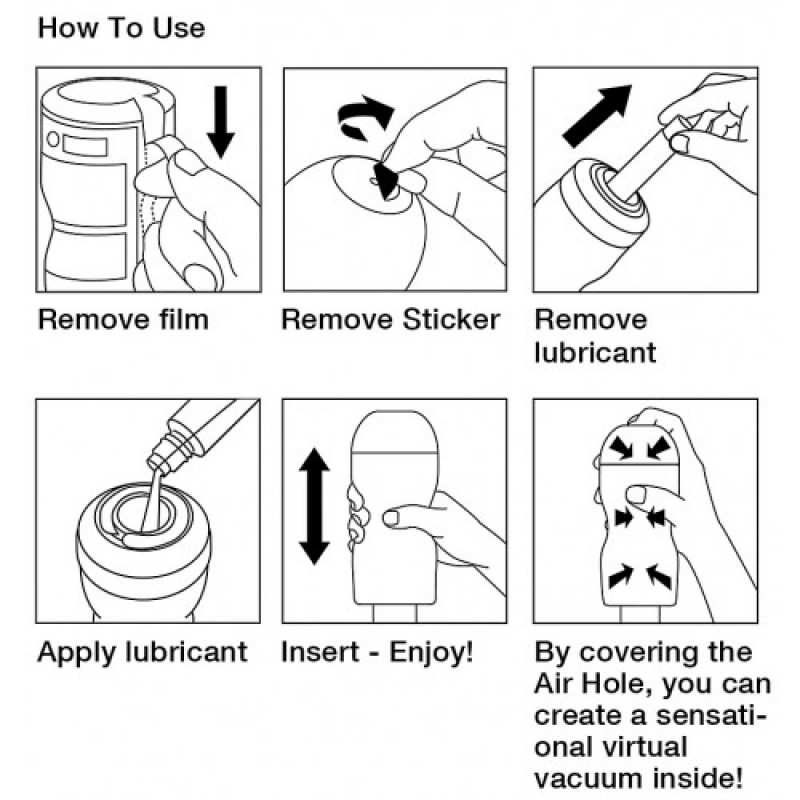 How To Use

Remove film

Remove Sticker

Remove lubricant

Apply lubricant

Insert - Enjoy!

By covering the Air Hole, you can create a sensational virtual vacuum inside!