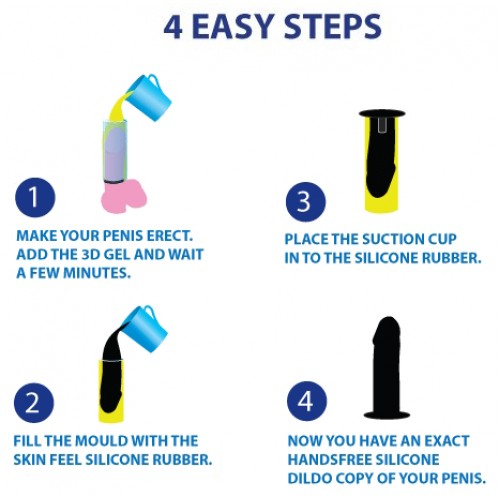 4 EASY STEPS

1

MAKE YOUR PENIS ERECT. ADD THE 3D GEL AND WAIT A FEW MINUTES.

2

FILL THE MOULD WITH THE SKIN FEEL SILICONE RUBBER.

3

PLACE THE SUCTION CUP IN TO THE SILICONE RUBBER.

4

NOW YOU HAVE AN EXACT HANDSFREE SILICONE DILDO COPY OF YOUR PENIS.