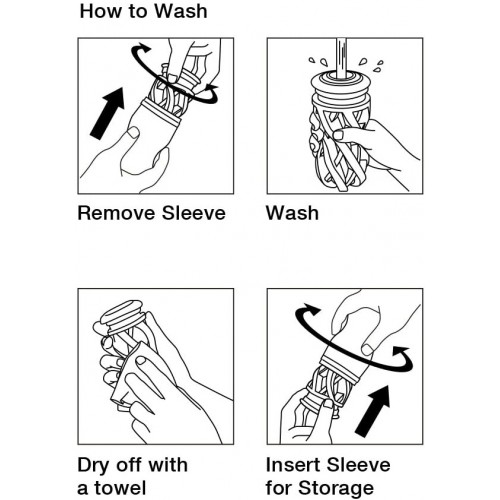 How to Wash

Remove Sleeve

Wash

Dry off with a towel

Insert Sleeve for Storage