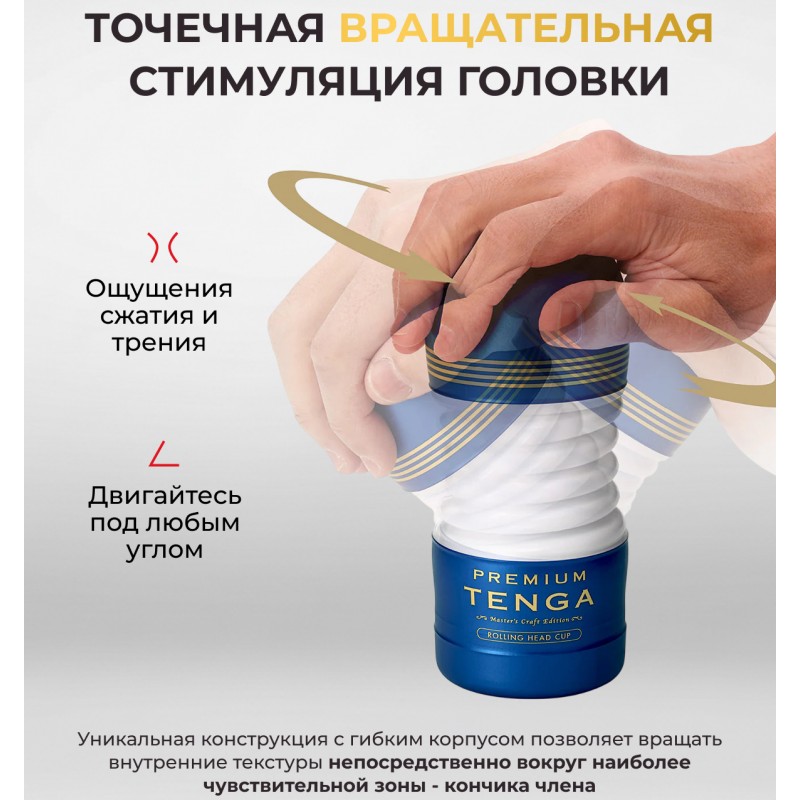 ТОЧЕЧНАЯ ВРАЩАТЕЛЬНАЯ СТИМУЛЯЦИЯ ГОЛОВКИ

Ощущения сжатия и трения

Двигайтесь под любым углом

PREMIUM
TENGA
Master's Craft Edition
ROLLING HEAD CUP

Уникальная конструкция с гибким корпусом позволяет вращать внутренние текстуры непосредственно вокруг наиболее чувствительной зоны - кончика члена