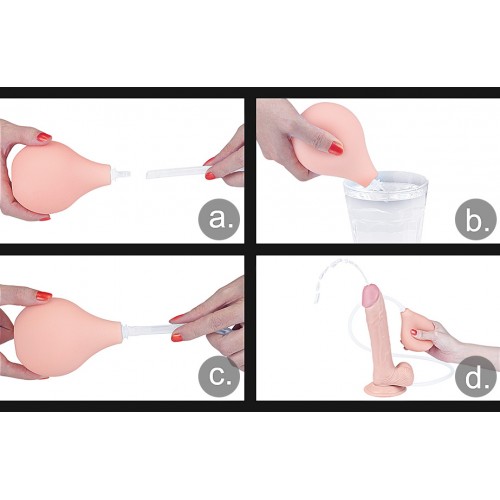 a.

b.

c.

d.