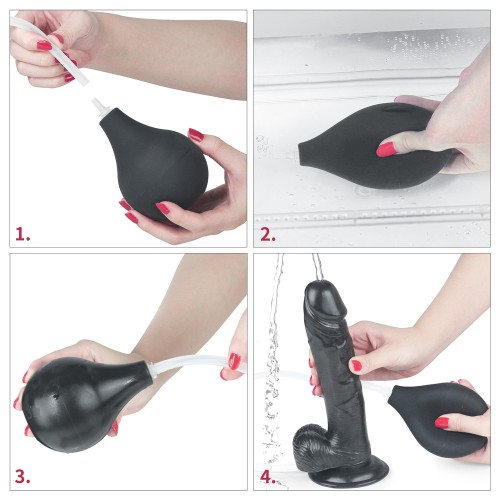 1.

2.

3.

4.