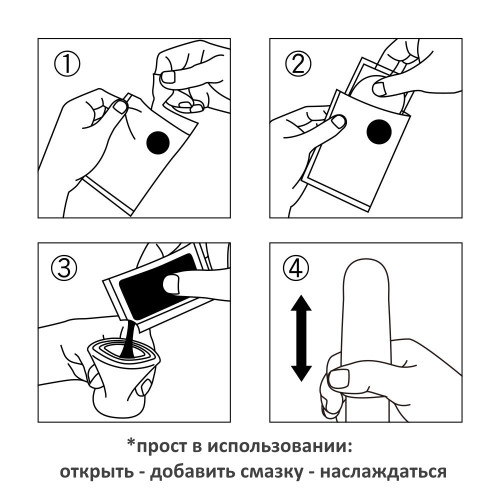 ① ② ③ ④

*прост в использовании:
открыть - добавить смазку - наслаждаться